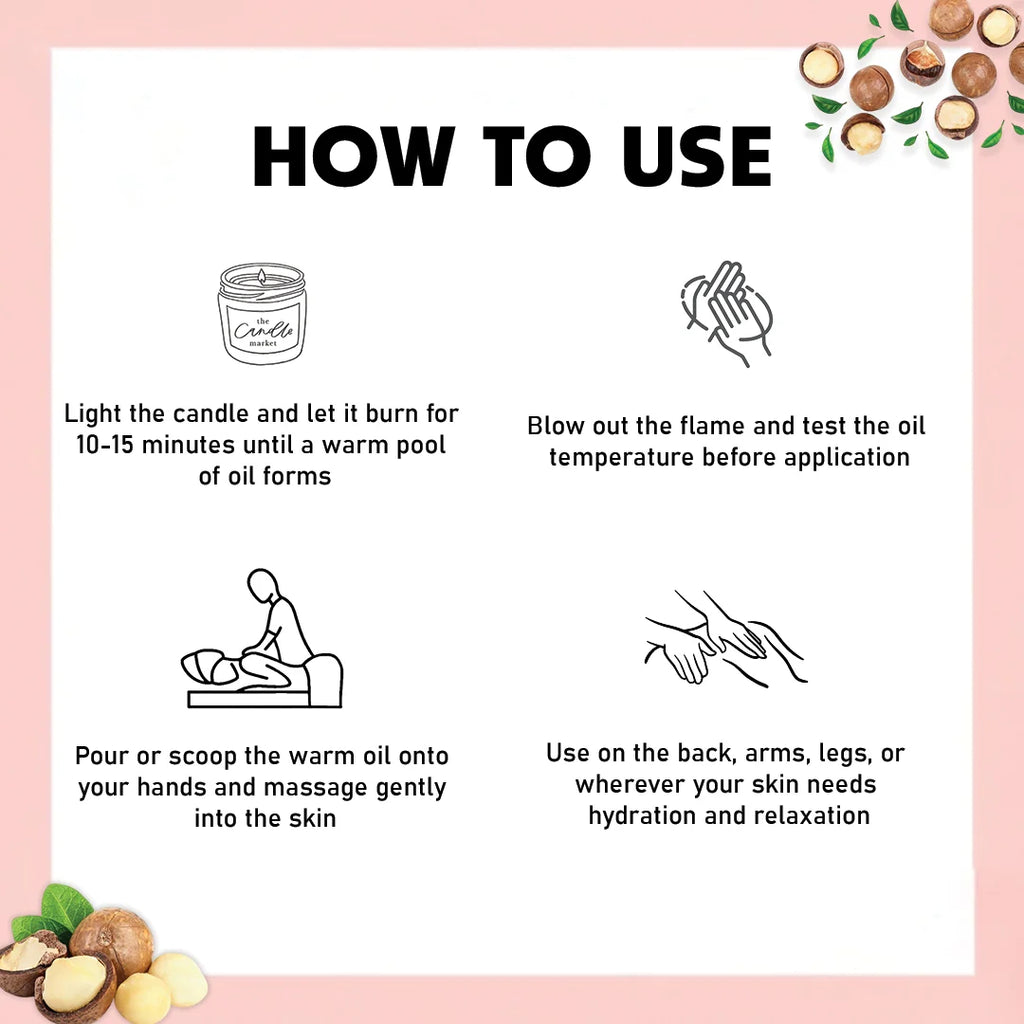 HOW TO USE

the Candle market

Light the candle and let it burn for 10-15 minutes until a warm pool of oil forms

Blow out the flame and test the oil temperature before application

Pour or scoop the warm oil onto your hands and massage gently into the skin

Use on the back, arms, legs, or wherever your skin needs hydration and relaxation