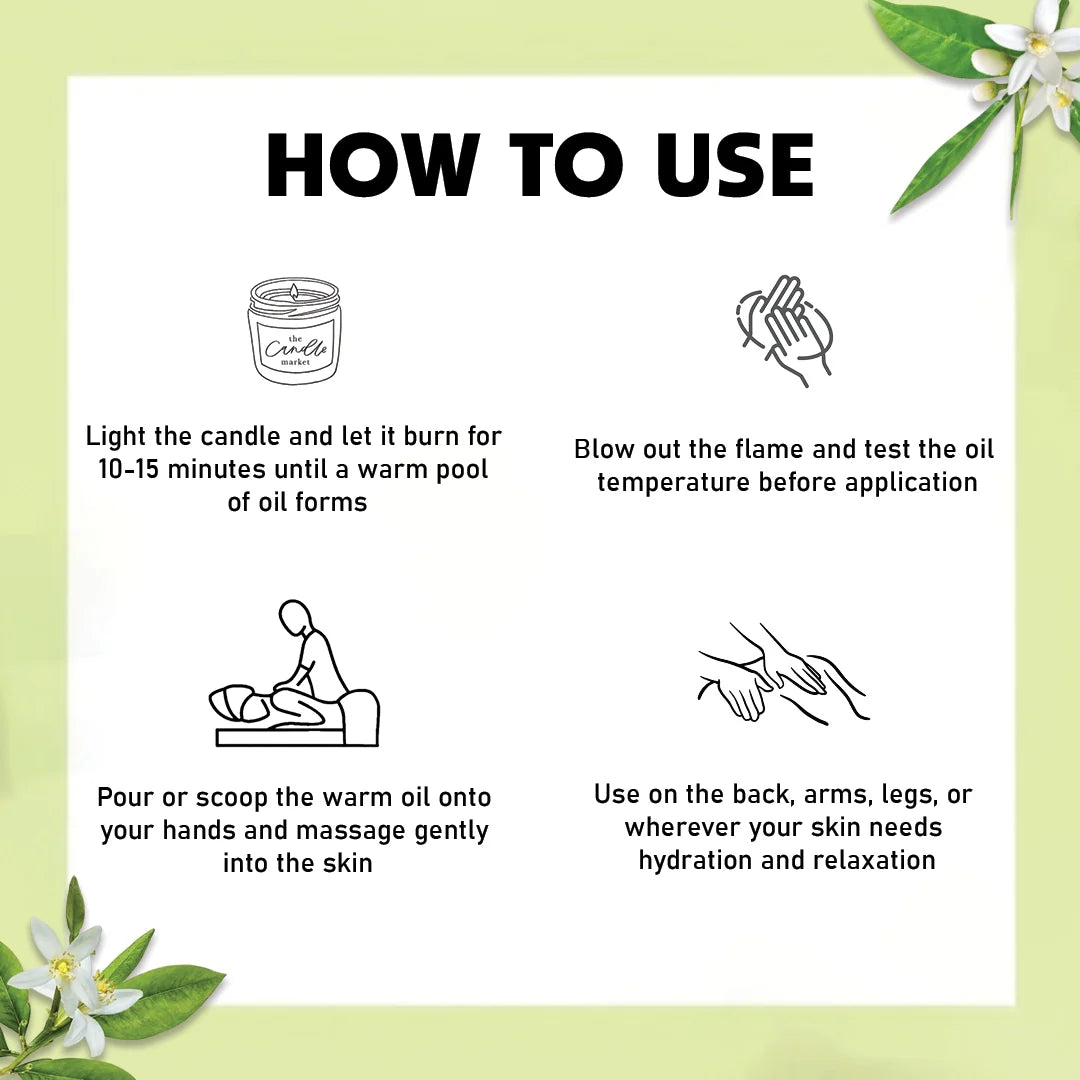 HOW TO USE

the Candle market

Light the candle and let it burn for 10-15 minutes until a warm pool of oil forms

Blow out the flame and test the oil temperature before application

Pour or scoop the warm oil onto your hands and massage gently into the skin

Use on the back, arms, legs, or wherever your skin needs hydration and relaxation